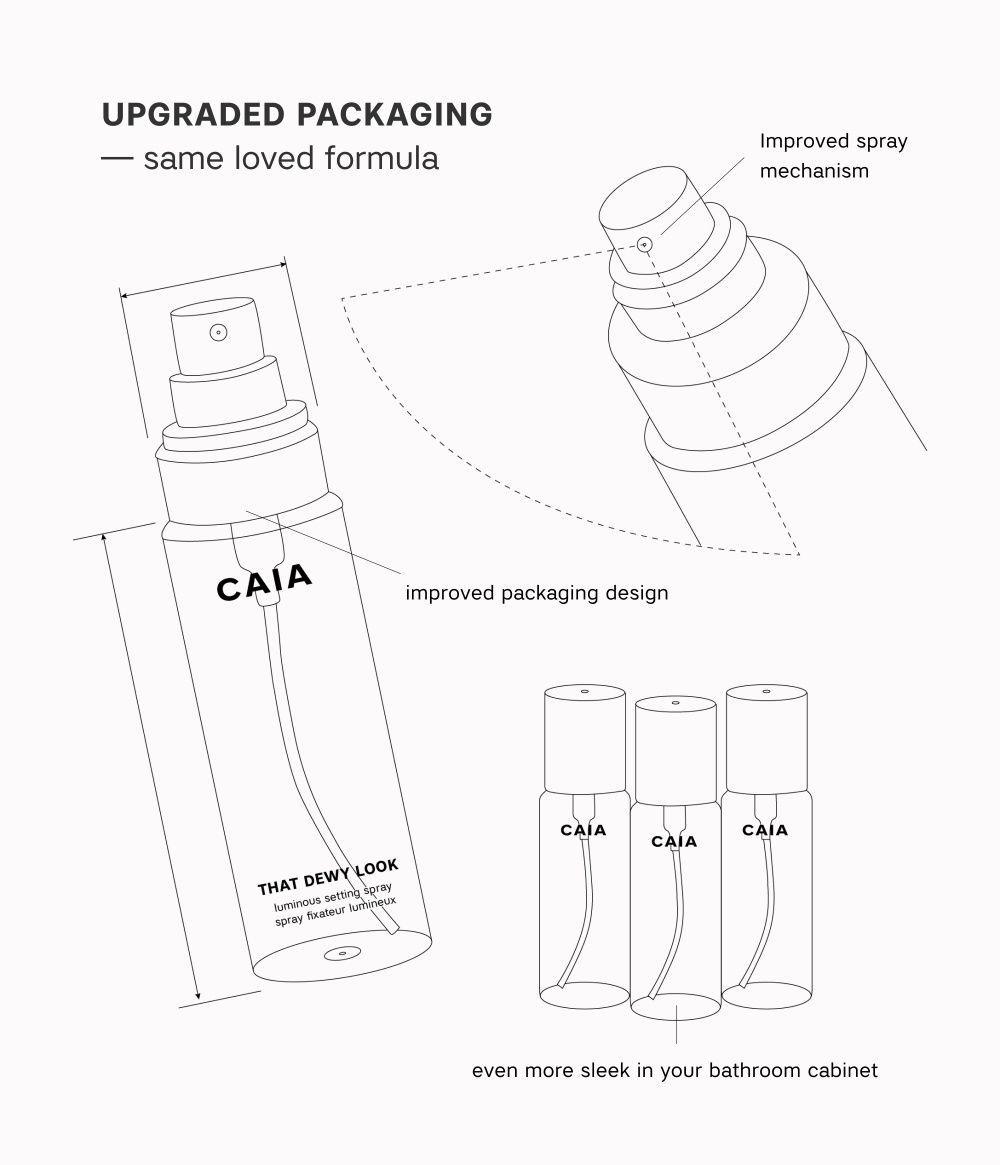 UPGRADED PACKAGING
— same loved formula

Improved spray mechanism

CAIA

improved packaging design

THAT DEWY LOOK
luminous setting spray
spray fixateur lumineux

CAIA

CAIA

CAIA

even more sleek in your bathroom cabinet